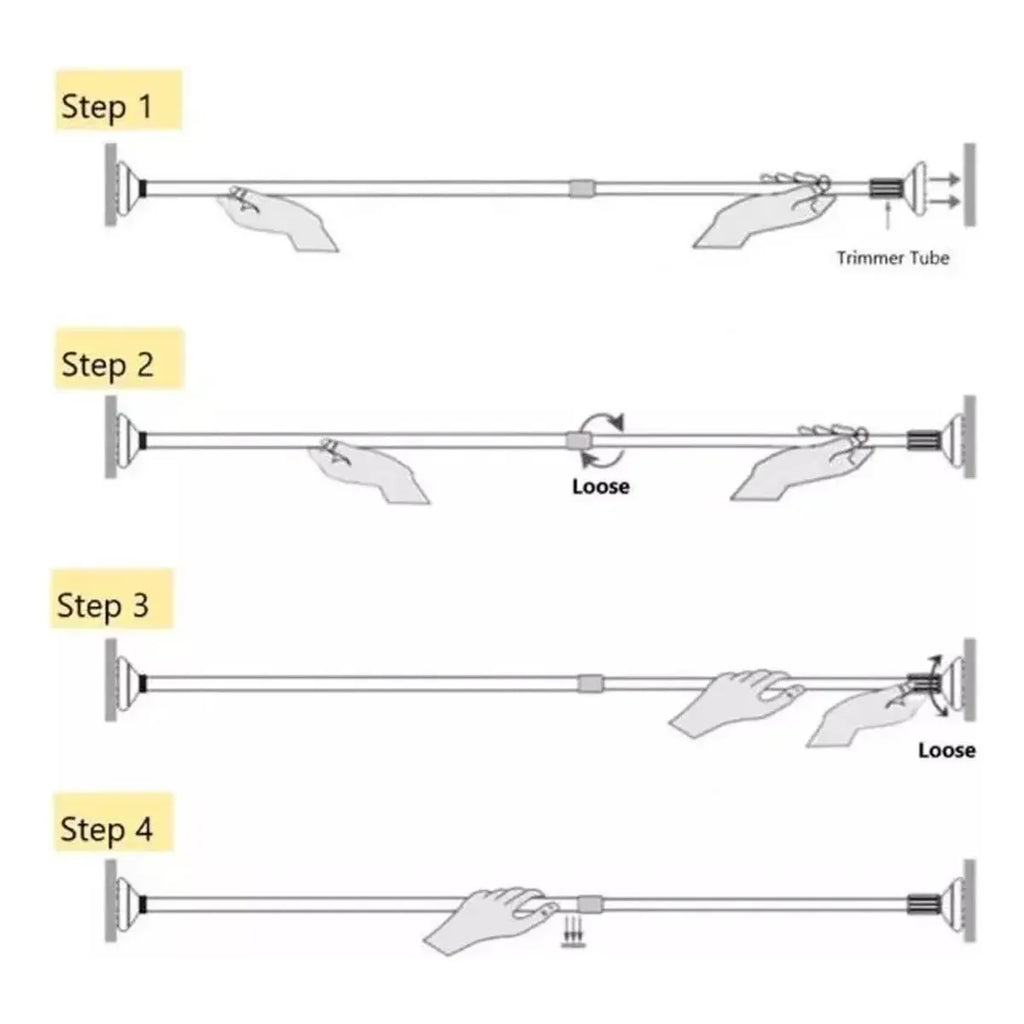 Step 1

Trimmer Tube

Step 2

Loose

Step 3

Loose

Step 4